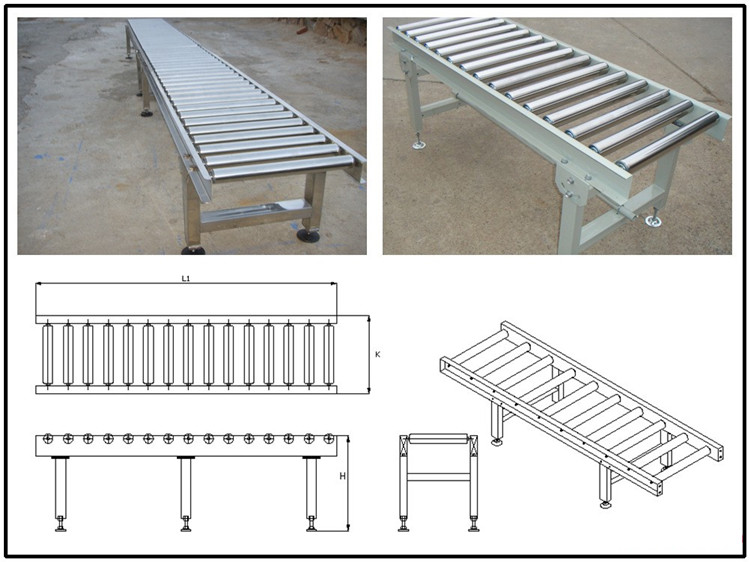 L1

K

H